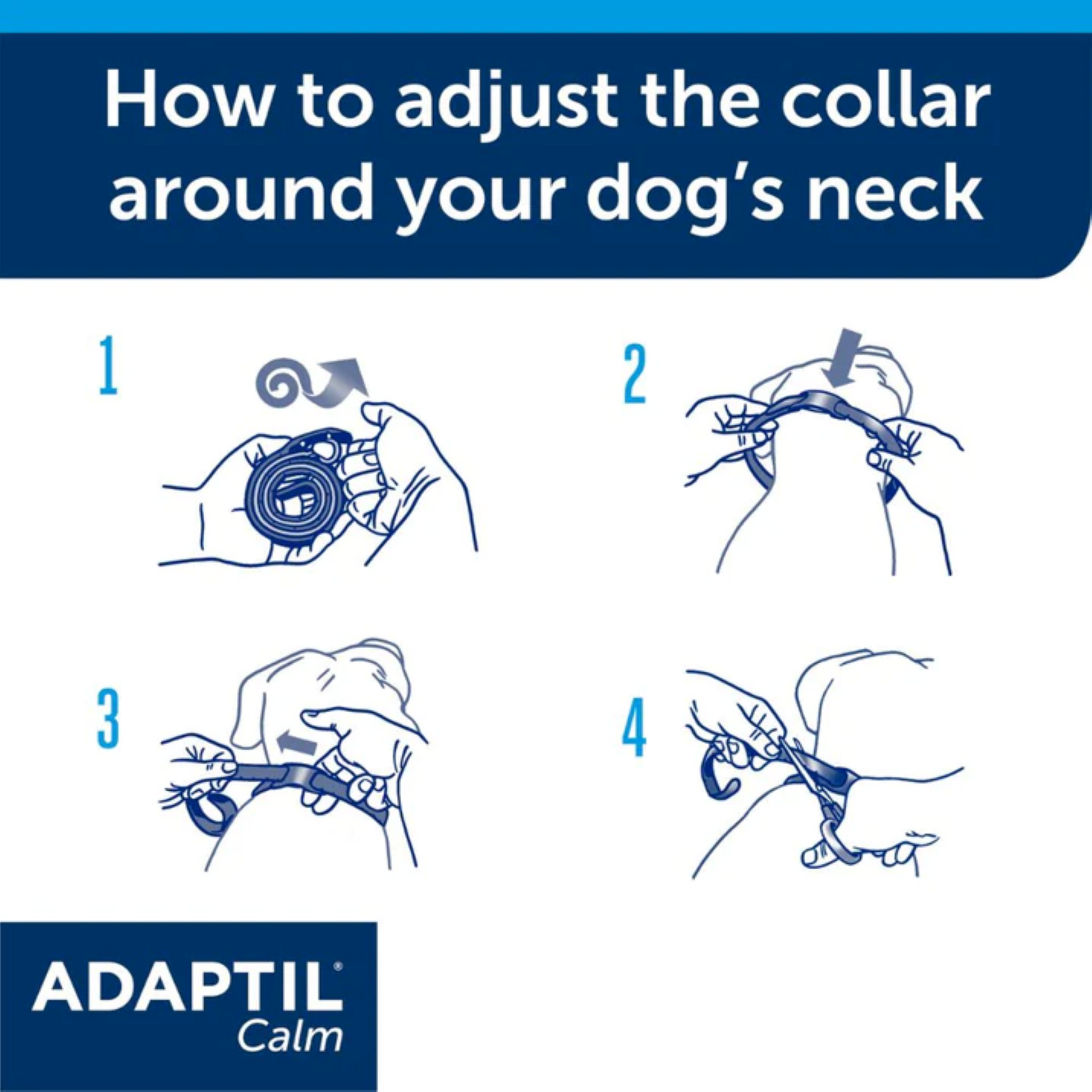 How to adjust the collar around your dog's neck

1

2

3

4

ADAPTIL®
Calm