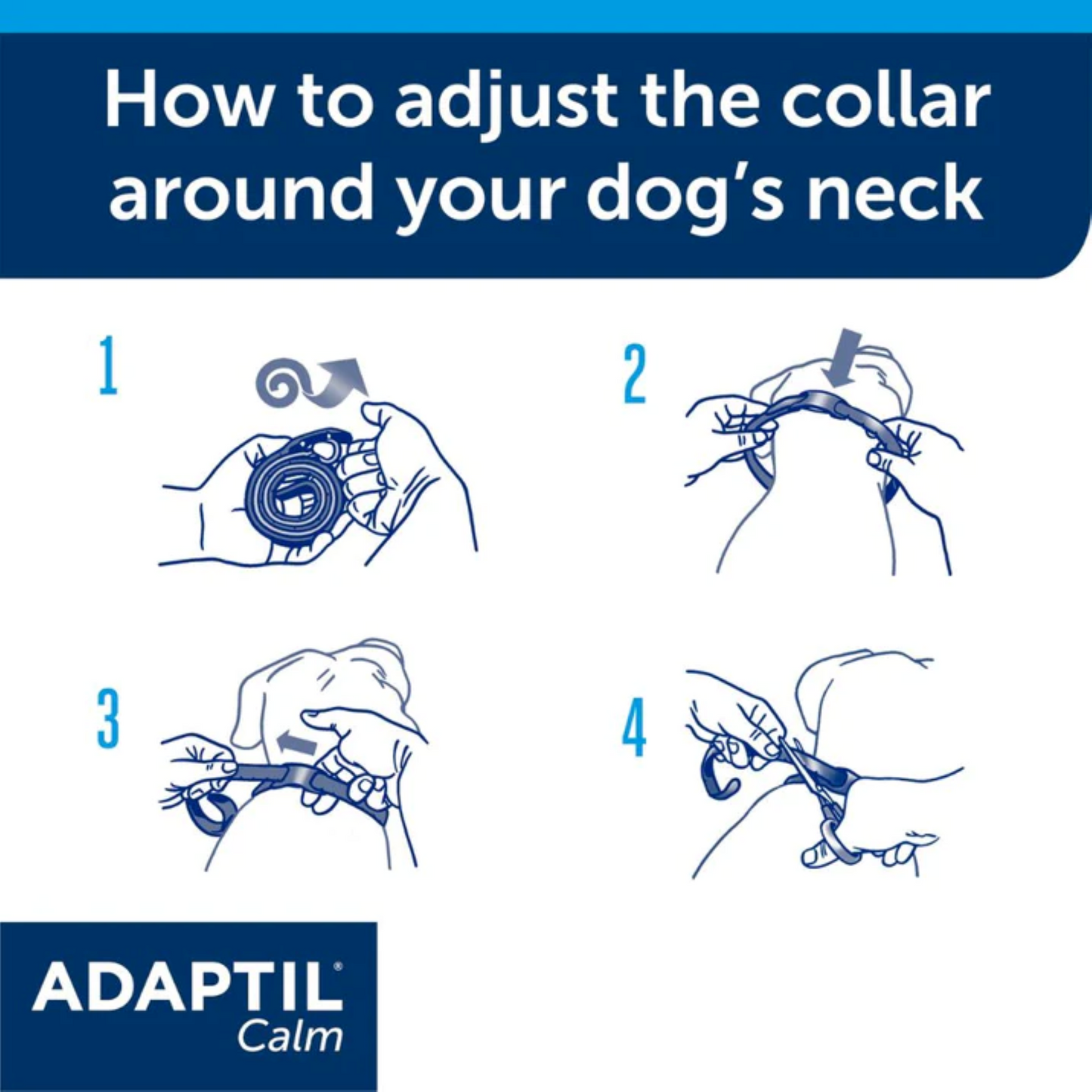 How to adjust the collar around your dog's neck

1

2

3

4

ADAPTIL®
Calm