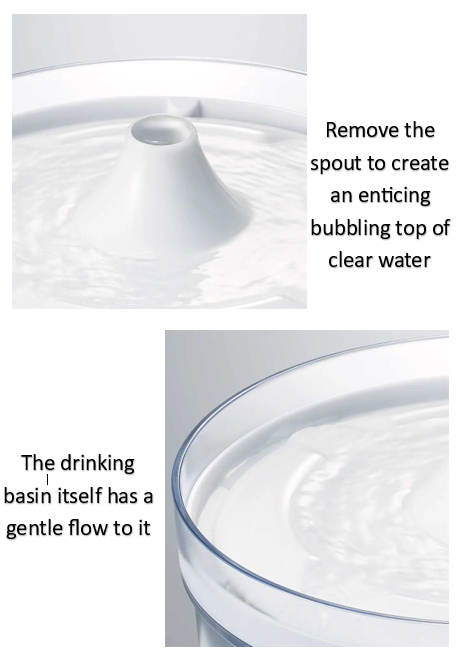 Remove the spout to create an enticing bubbling top of clear water

The drinking basin itself has a gentle flow to it